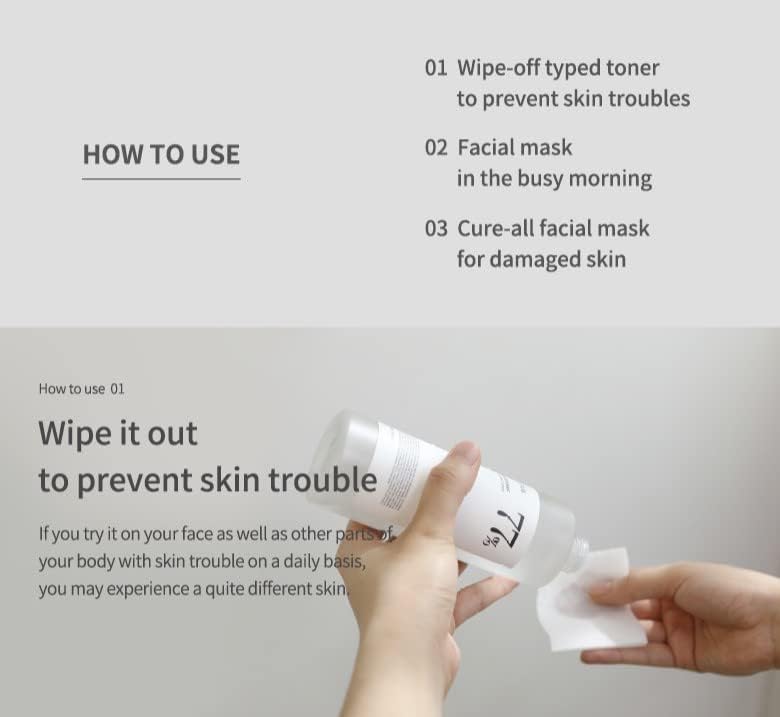 HOW TO USE

01 Wipe-off typed toner to prevent skin troubles

02 Facial mask in the busy morning

03 Cure-all facial mask for damaged skin

How to use 01

Wipe it out
to prevent skin trouble

If you try it on your face as well as other parts of your body with skin trouble on a daily basis, you may experience a quite different skin.

77%